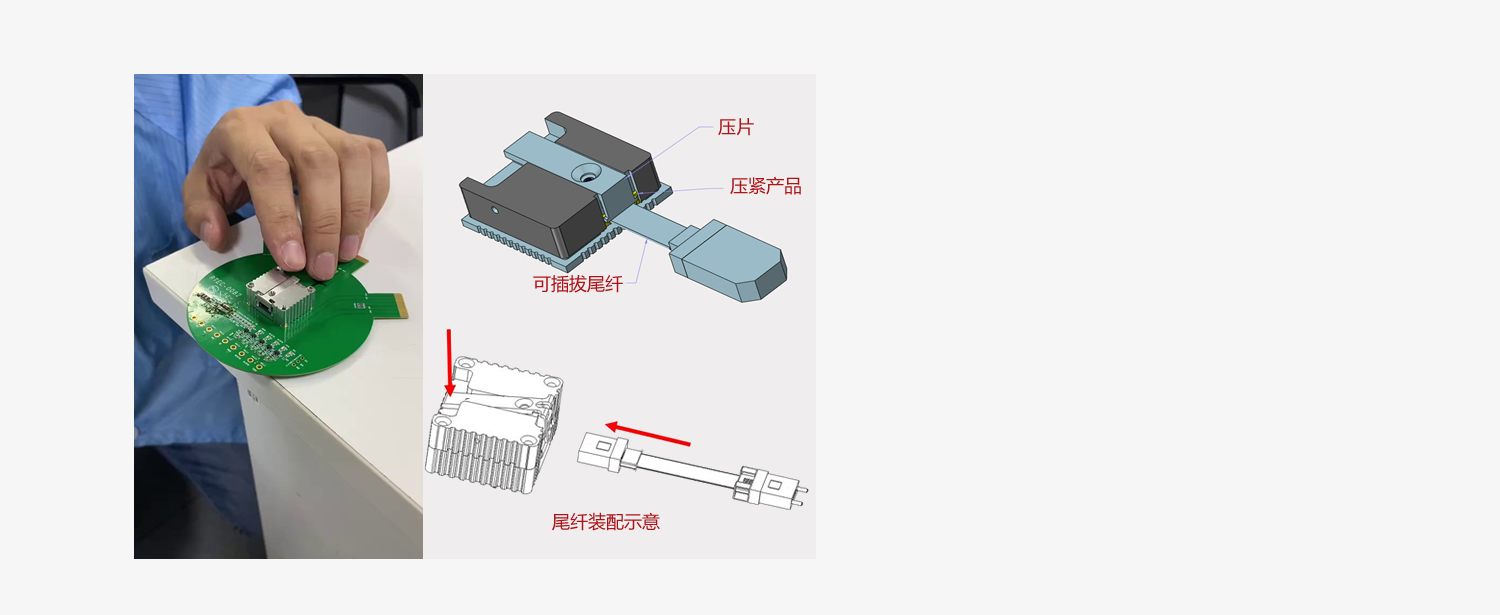 压片

压紧产品

可插拔尾纤

尾纤装配示意